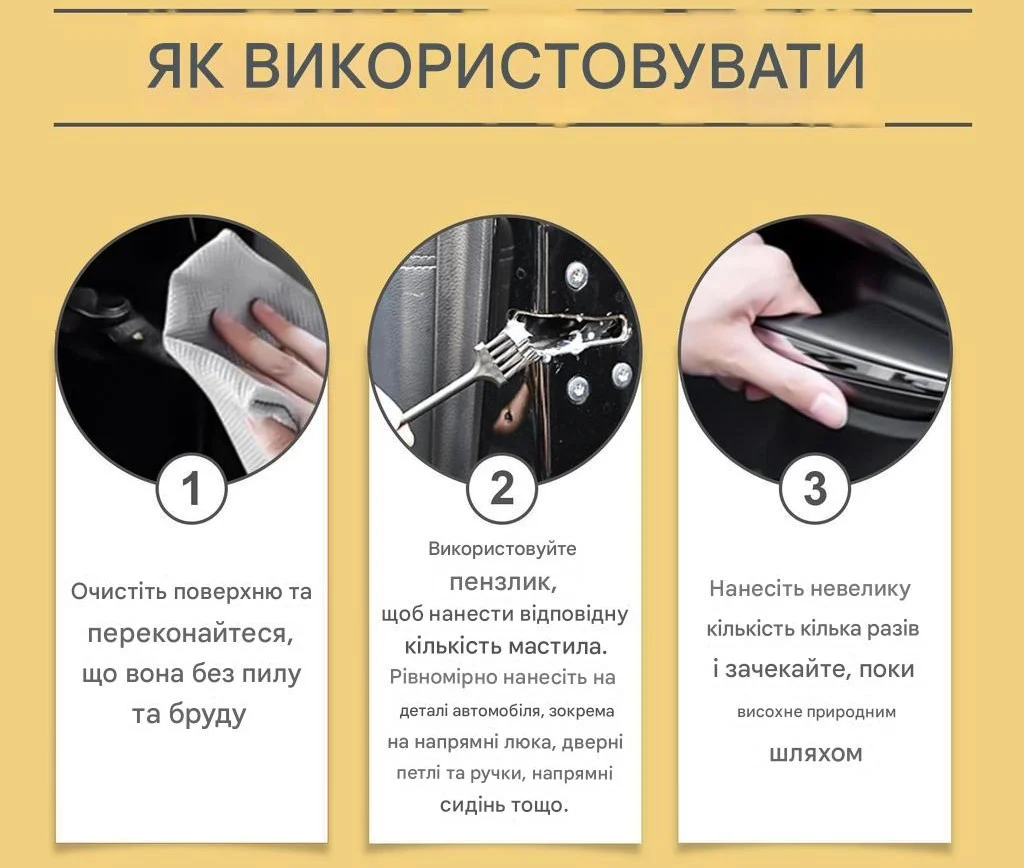 ЯК ВИКОРИСТОВУВАТИ

1

Очистіть поверхню та переконайтеся, що вона без пилу та бруду

2

Використовуйте пензлик, щоб нанести відповідну кількість мастила. Рівномірно нанесіть на деталі автомобіля, зокрема на напрямні люка, дверні петлі та ручки, напрямні сидінь тощо.

3

Нанесіть невелику кількість кілька разів і зачекайте, поки висохне природним шляхом