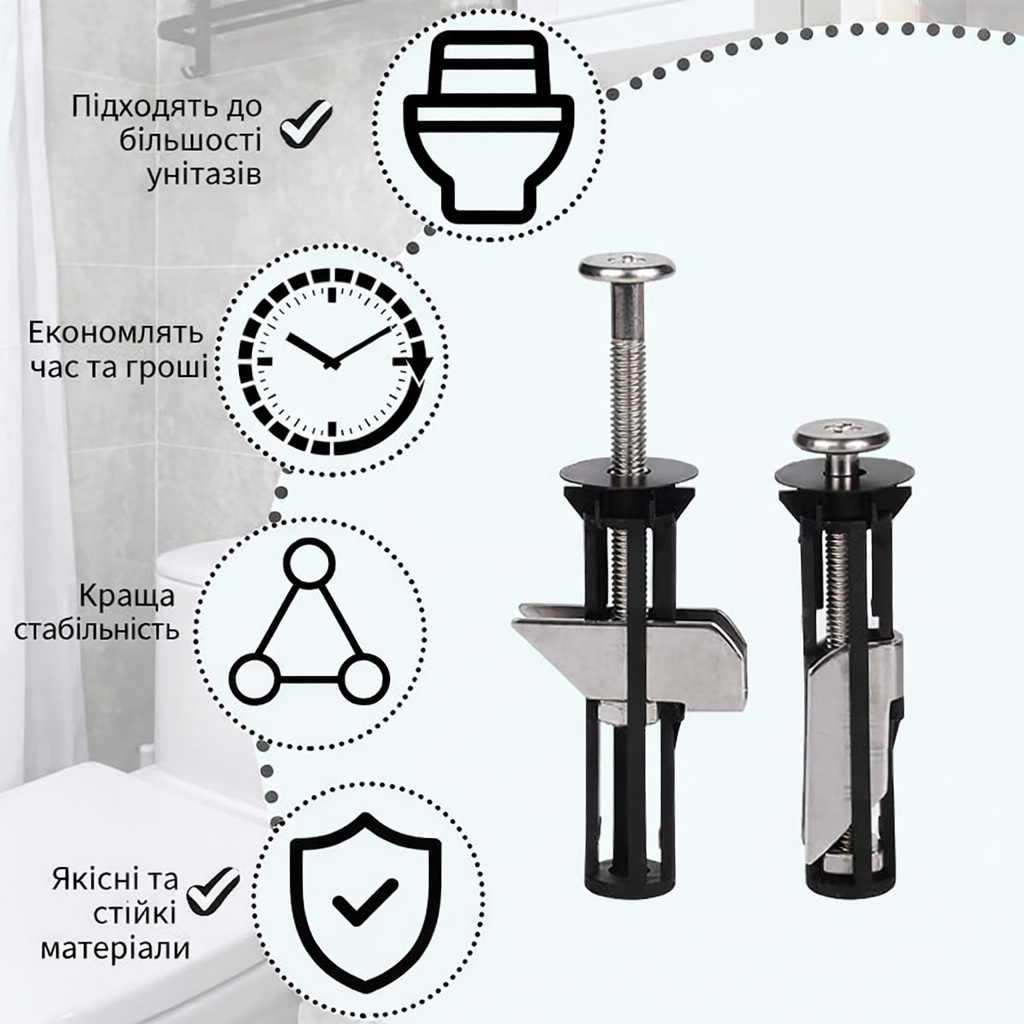 Підходять до більшості унітазів

Економлять час та гроші

Краща стабільність

Якісні та стійкі матеріали