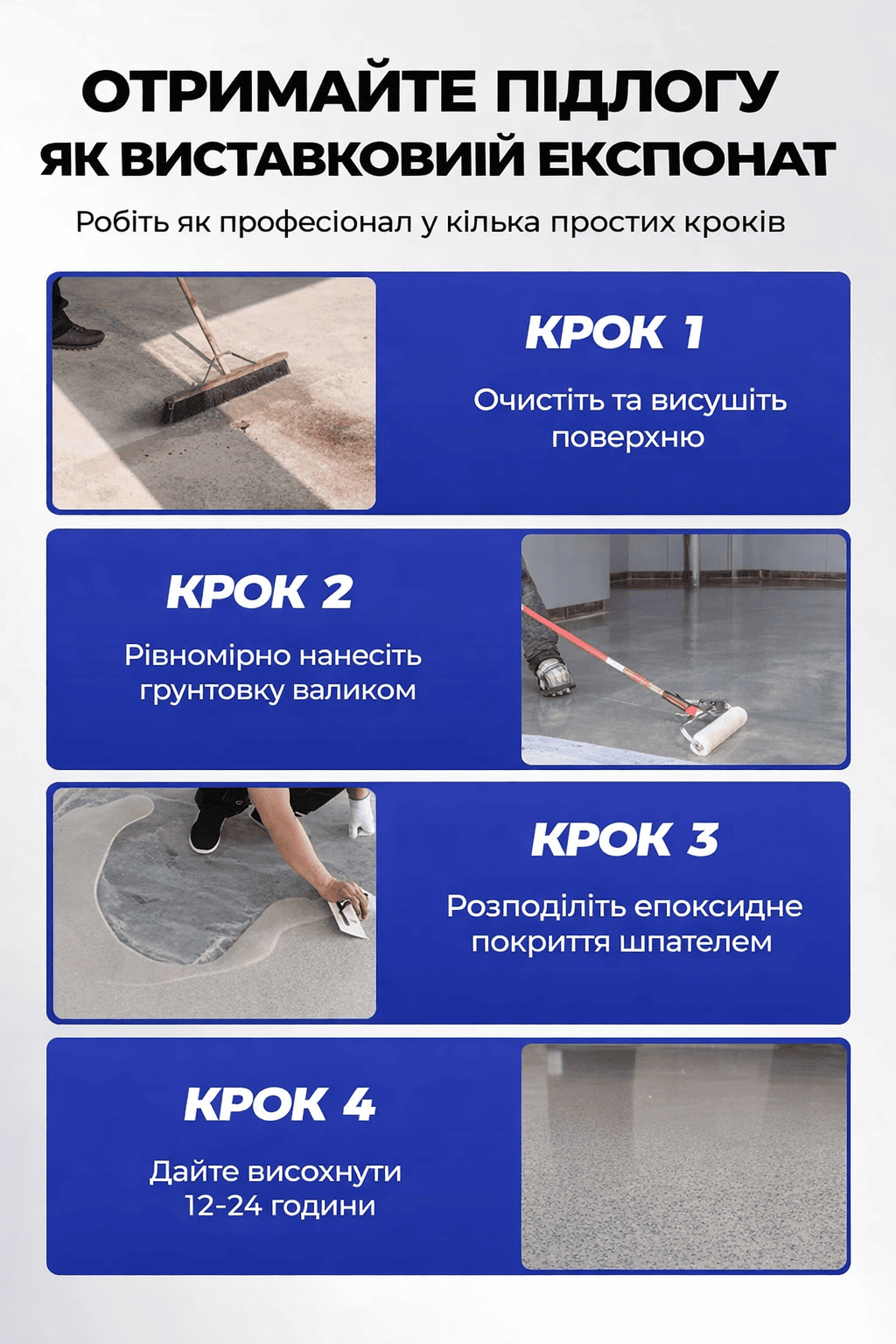 ОТРИМАЙТЕ ПІДЛОГУ ЯК ВИСТАВКОВИЙ ЕКСПОНАТ

Робіть як професіонал у кілька простих кроків

КРОК 1

Очистіть та висушіть поверхню

КРОК 2

Рівномірно нанесіть грунтовку валиком

КРОК 3

Розподіліть епоксидне покриття шпателем

КРОК 4

Дайте висохнути 12-24 години