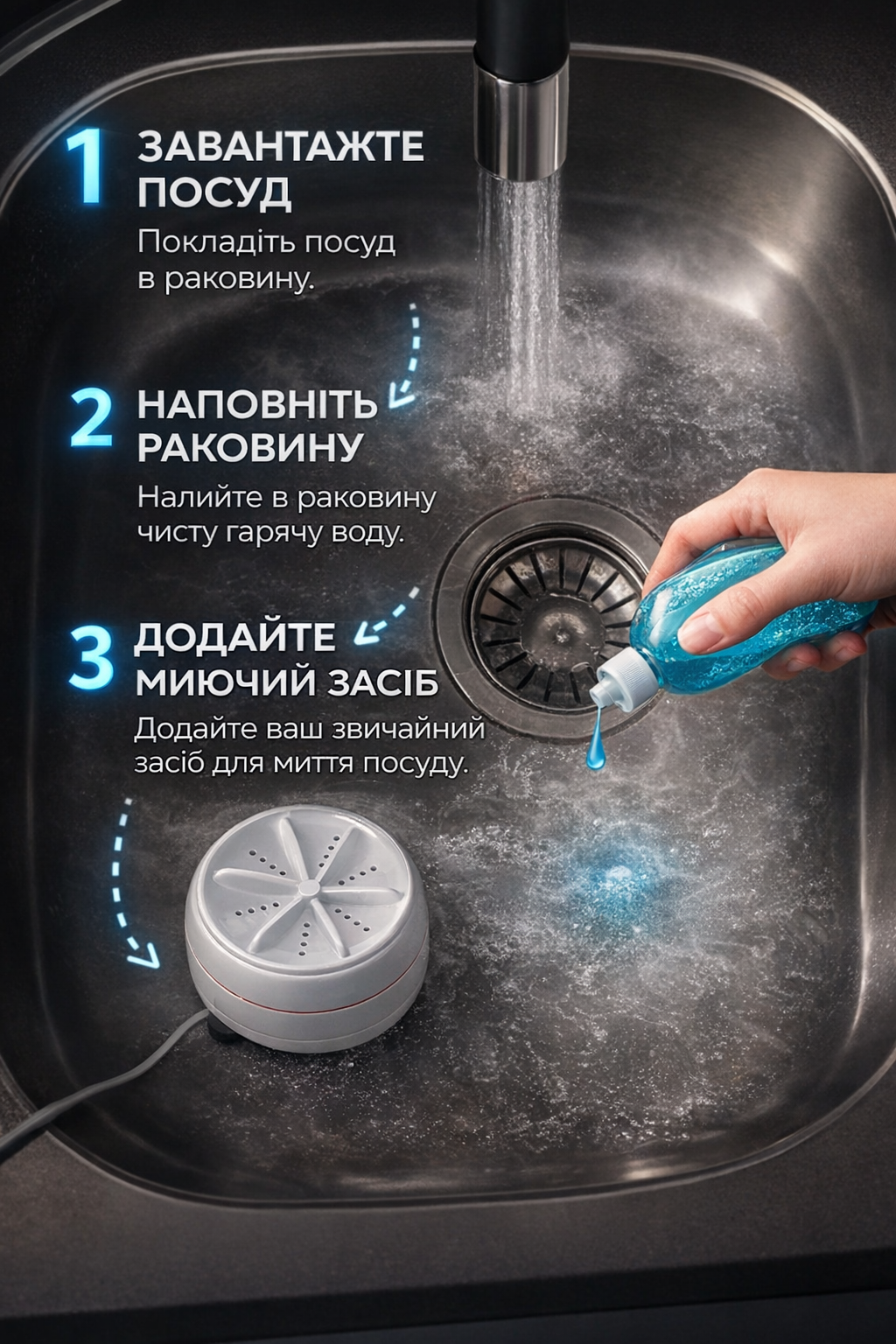 1 ЗАВАНТАЖТЕ ПОСУД
Покладіть посуд в раковину.

2 НАПОВНІТЬ РАКОВИНУ
Налийте в раковину чисту гарячу воду.

3 ДОДАЙТЕ МИЮЧИЙ ЗАСІБ
Додайте ваш звичайний засіб для миття посуду.